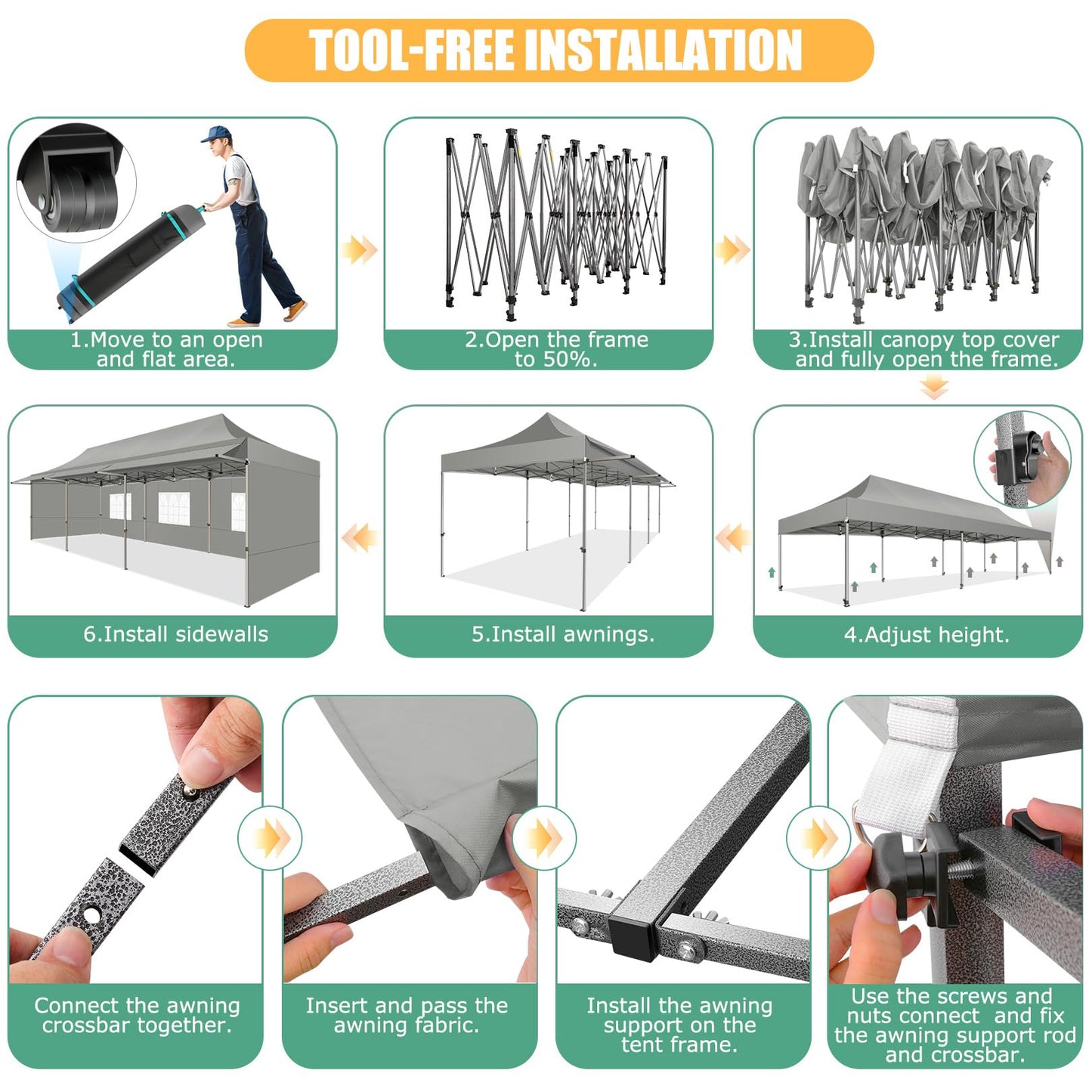 TOOL-FREE INSTALLATION

1.Move to an open and flat area.

2.Open the frame to 50%.

3.Install canopy top cover and fully open the frame.

4.Adjust height.

5.Install awnings.

6.Install sidewalls

Connect the awning crossbar together.

Insert and pass the awning fabric.

Install the awning support on the tent frame.

Use the screws and nuts connect and fix the awning support rod and crossbar.