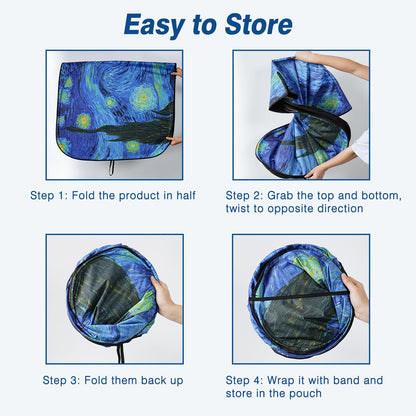 Easy to Store

Step 1: Fold the product in half

Step 2: Grab the top and bottom, twist to opposite direction

Step 3: Fold them back up

Step 4: Wrap it with band and store in the pouch