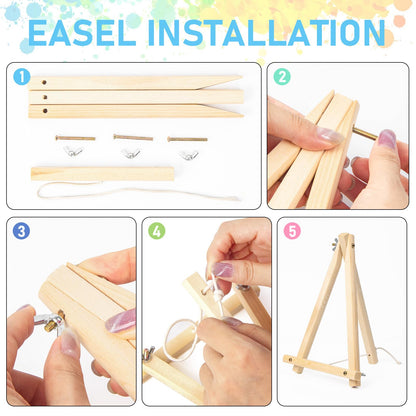 EASEL INSTALLATION

1

2

3

4

5