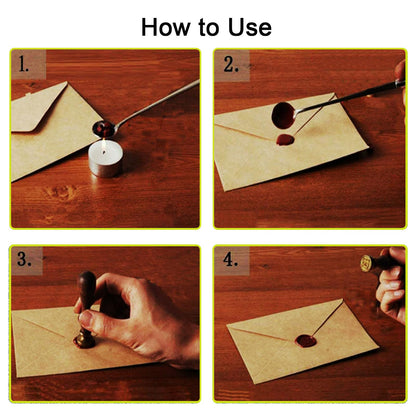 How to Use

1.

2.

3.

4.