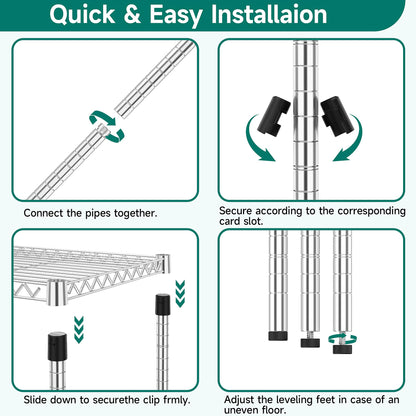 Quick & Easy Installaion

Connect the pipes together.

Secure according to the corresponding card slot.

Slide down to securethe clip frmly.

Adjust the leveling feet in case of an uneven floor.