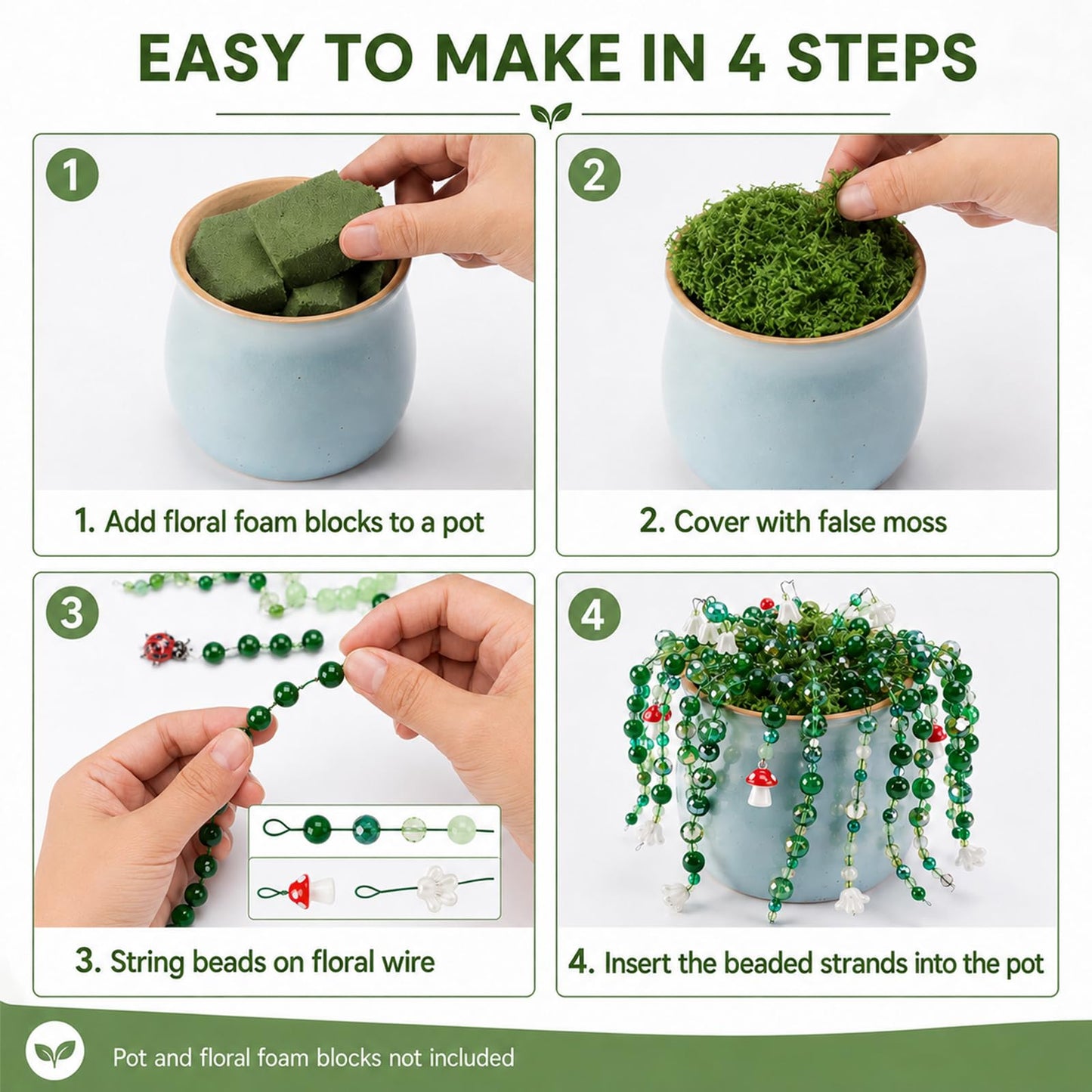 EASY TO MAKE IN 4 STEPS

1

1. Add floral foam blocks to a pot

2

2. Cover with false moss

3

3. String beads on floral wire

4

4. Insert the beaded strands into the pot

Pot and floral foam blocks not included