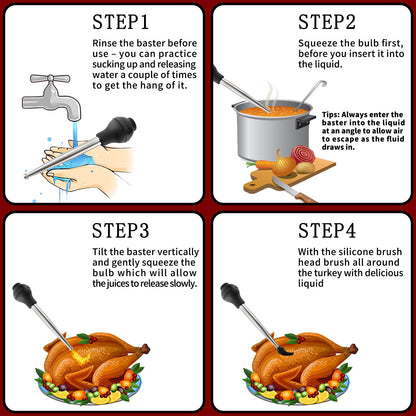 STEP1

Rinse the baster before use – you can practice sucking up and releasing water a couple of times to get the hang of it.

STEP2

Squeeze the bulb first, before you insert it into the liquid.

Tips: Always enter the baster into the liquid at an angle to allow air to escape as the fluid draws in.

STEP3

Tilt the baster vertically and gently squeeze the bulb which will allow the juices to release slowly.

STEP4

With the silicone brush head brush all around the turkey with delicious liquid