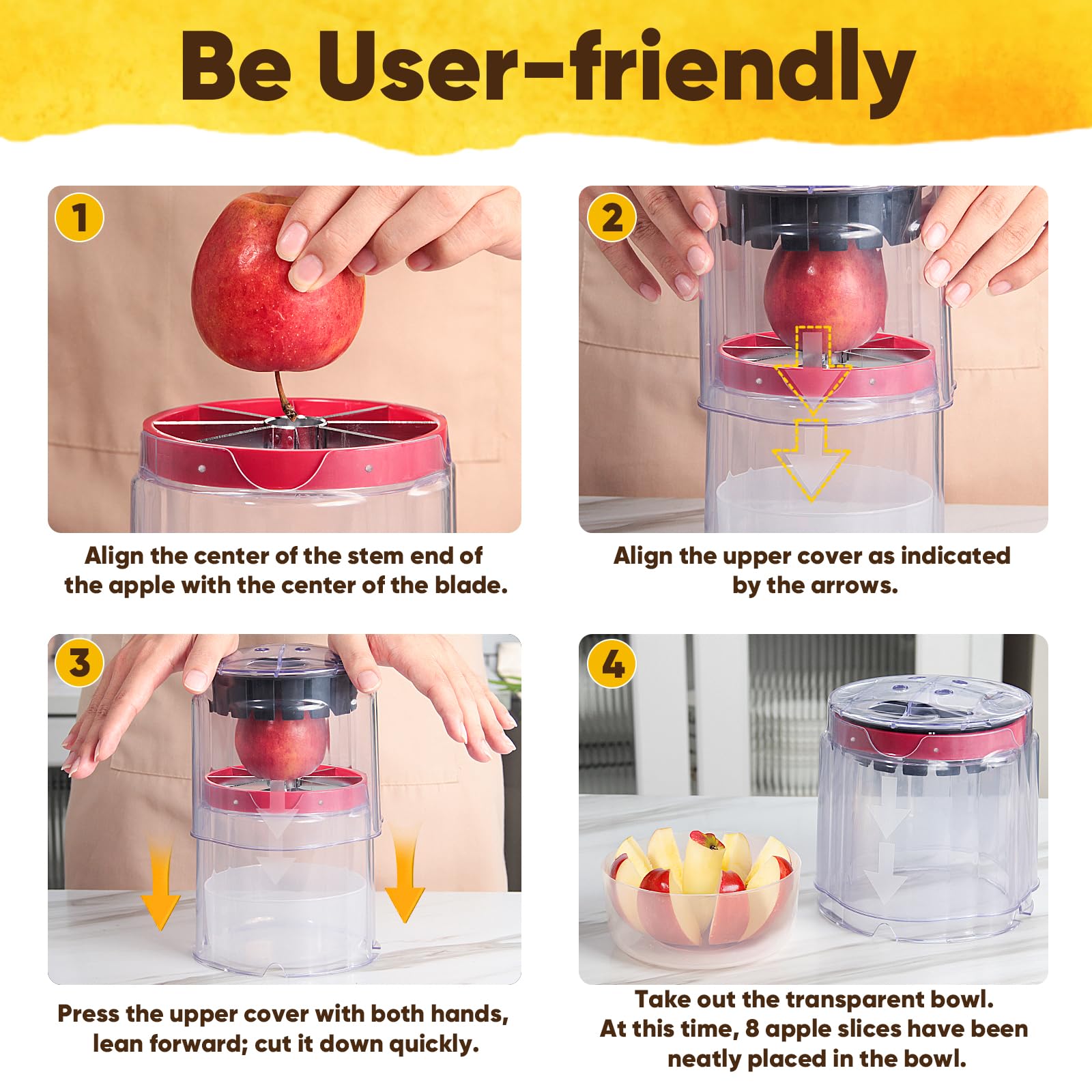 Be User-friendly

1

Align the center of the stem end of the apple with the center of the blade.

2

Align the upper cover as indicated by the arrows.

3

Press the upper cover with both hands, lean forward; cut it down quickly.

4

Take out the transparent bowl. At this time, 8 apple slices have been neatly placed in the bowl.