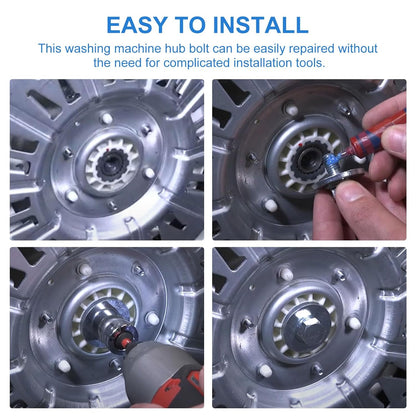 EASY TO INSTALL

This washing machine hub bolt can be easily repaired without the need for complicated installation tools.