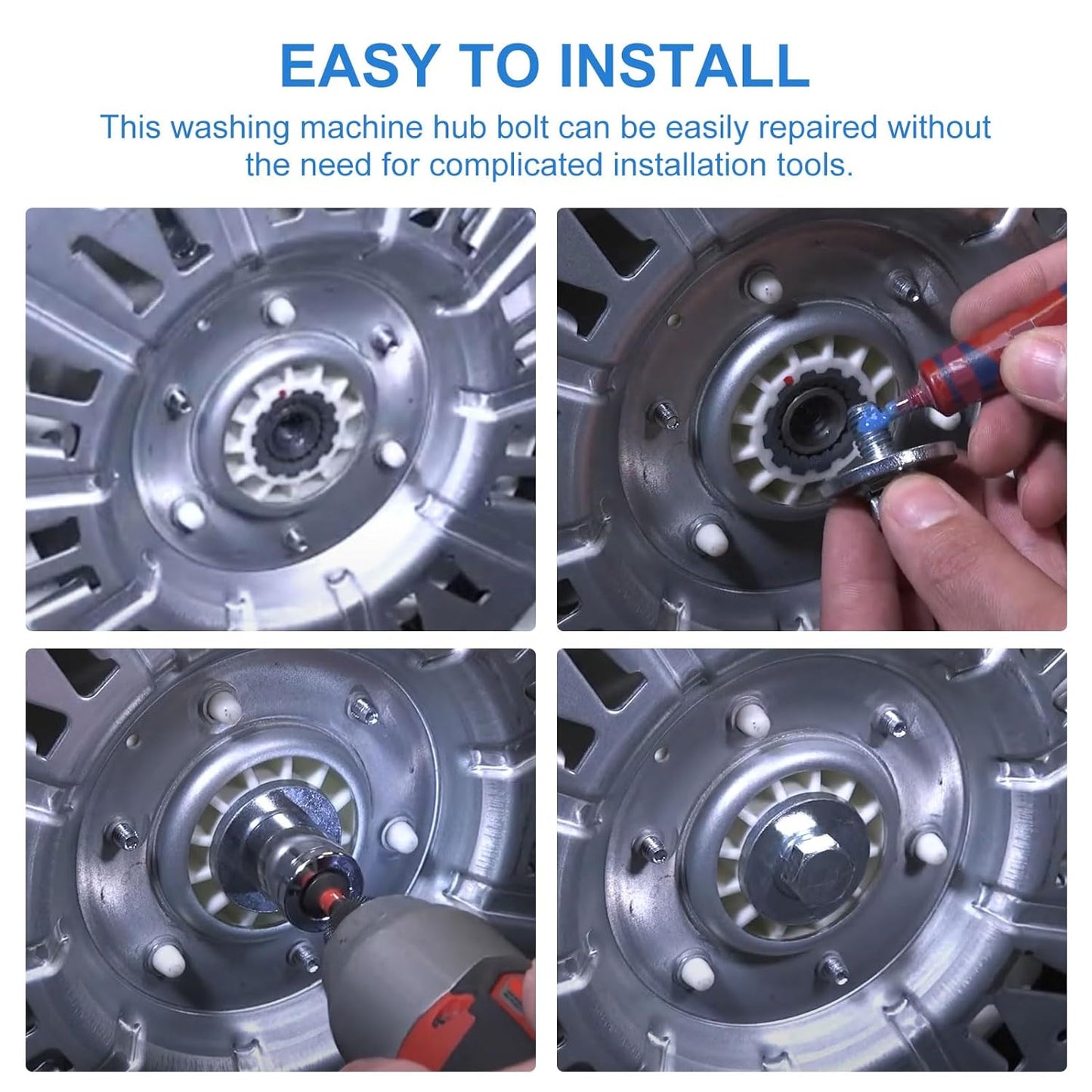 EASY TO INSTALL

This washing machine hub bolt can be easily repaired without the need for complicated installation tools.