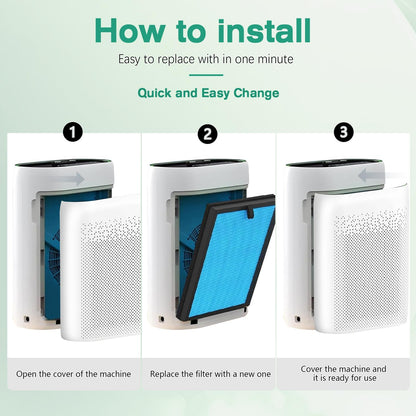 How to install

Easy to replace with in one minute

Quick and Easy Change

1

Open the cover of the machine

2

Replace the filter with a new one

3

Cover the machine and it is ready for use