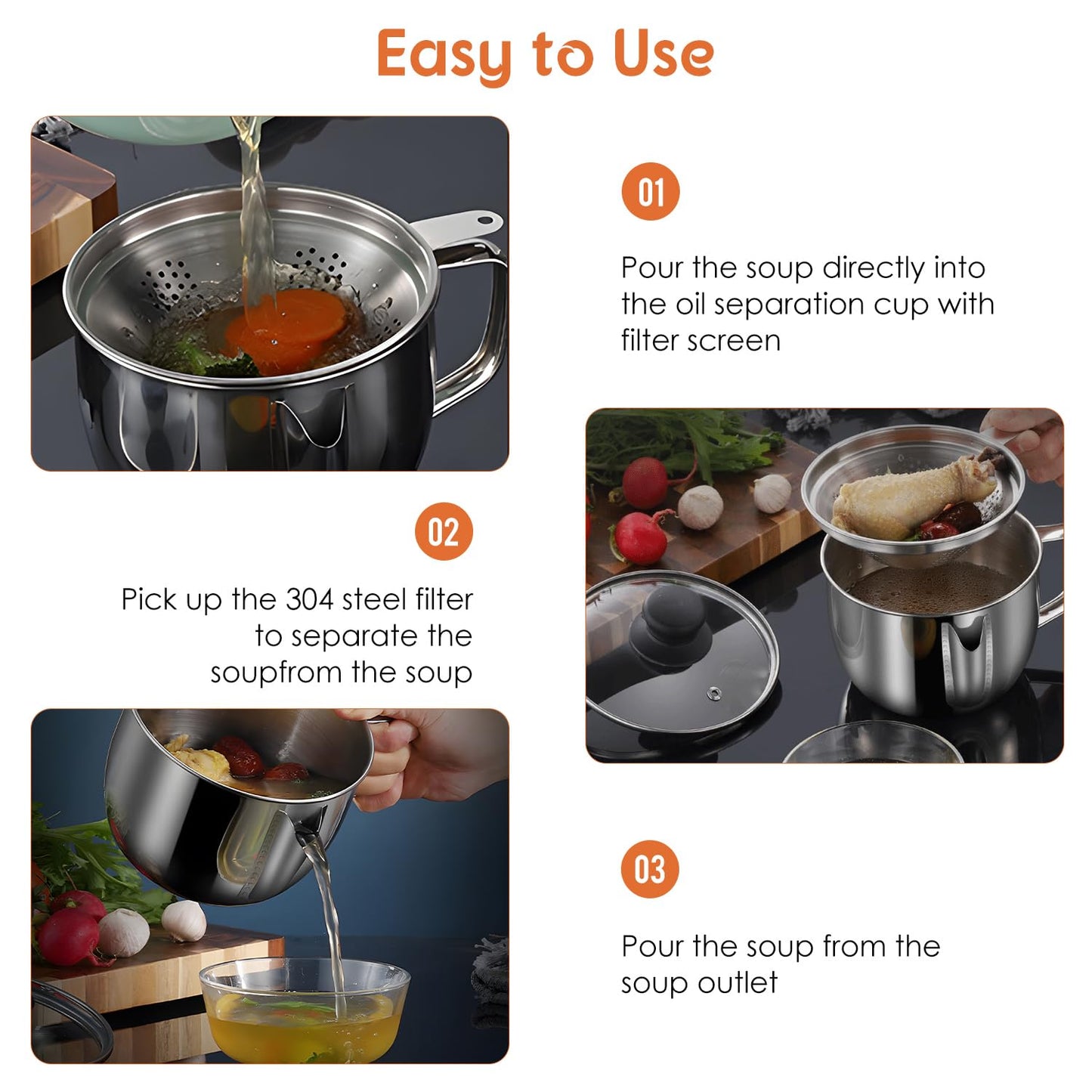 Easy to Use

01

Pour the soup directly into the oil separation cup with filter screen

02

Pick up the 304 steel filter to separate the soupfrom the soup

03

Pour the soup from the soup outlet