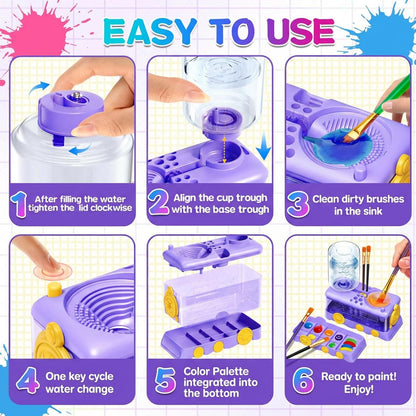 EASY TO USE

1 After filling the water tighten the lid clockwise

2 Align the cup trough with the base trough

3 Clean dirty brushes in the sink

4 One key cycle water change

5 Color Palette integrated into the bottom

6 Ready to paint! Enjoy!