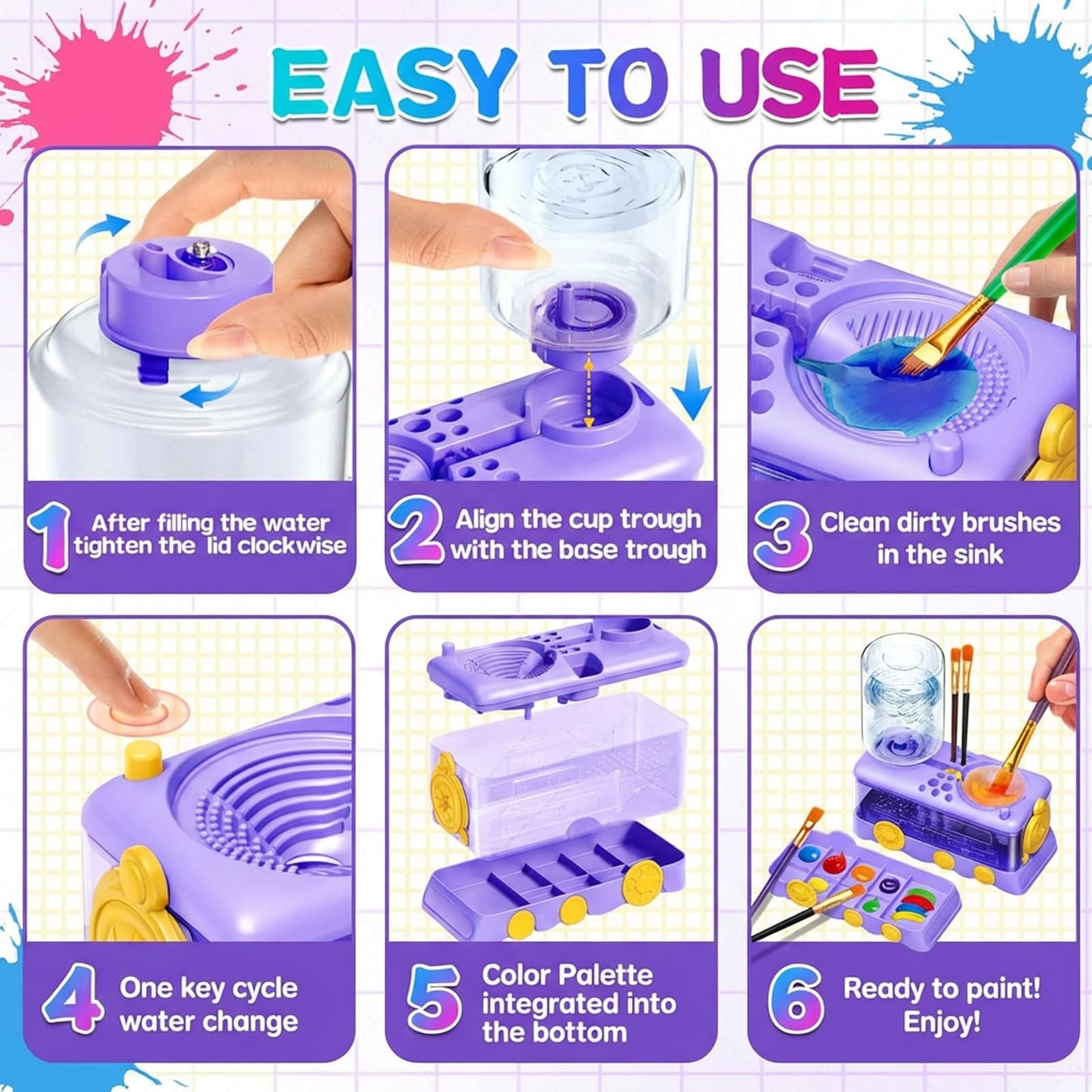 EASY TO USE

1 After filling the water tighten the lid clockwise

2 Align the cup trough with the base trough

3 Clean dirty brushes in the sink

4 One key cycle water change

5 Color Palette integrated into the bottom

6 Ready to paint! Enjoy!