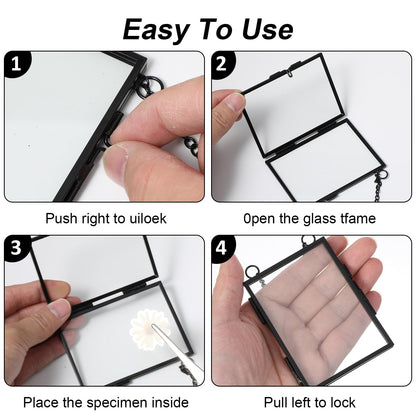 Easy To Use

1

Push right to uiloek

2

0pen the glass tfame

3

Place the specimen inside

4

Pull left to lock