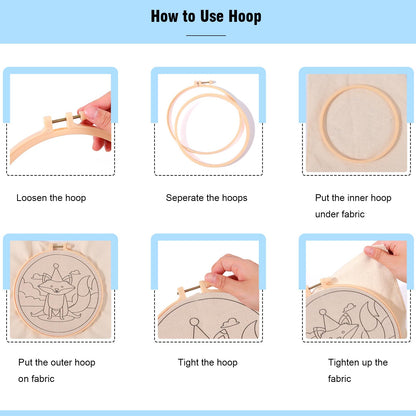 How to Use Hoop

Loosen the hoop

Seperate the hoops

Put the inner hoop under fabric

Put the outer hoop on fabric

Tight the hoop

Tighten up the fabric