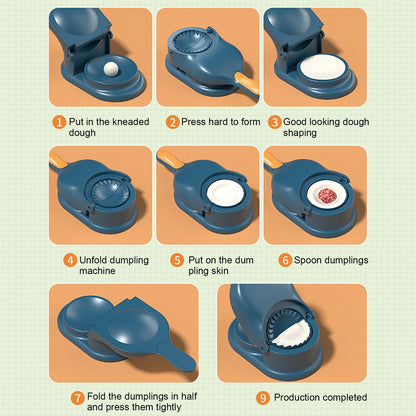 1 Put in the kneaded dough

2 Press hard to form

3 Good looking dough shaping

4 Unfold dumpling machine

5 Put on the dum pling skin

6 Spoon dumplings

7 Fold the dumplings in half and press them tightly

9 Production completed