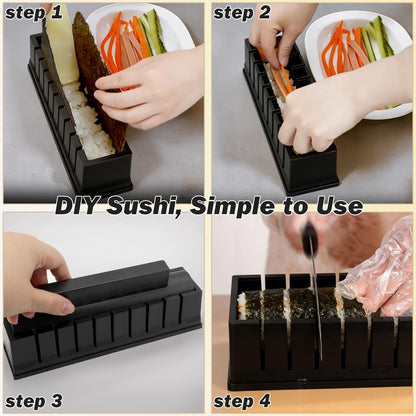 step 1

step 2

DIY Sushi, Simple to Use

step 3

step 4