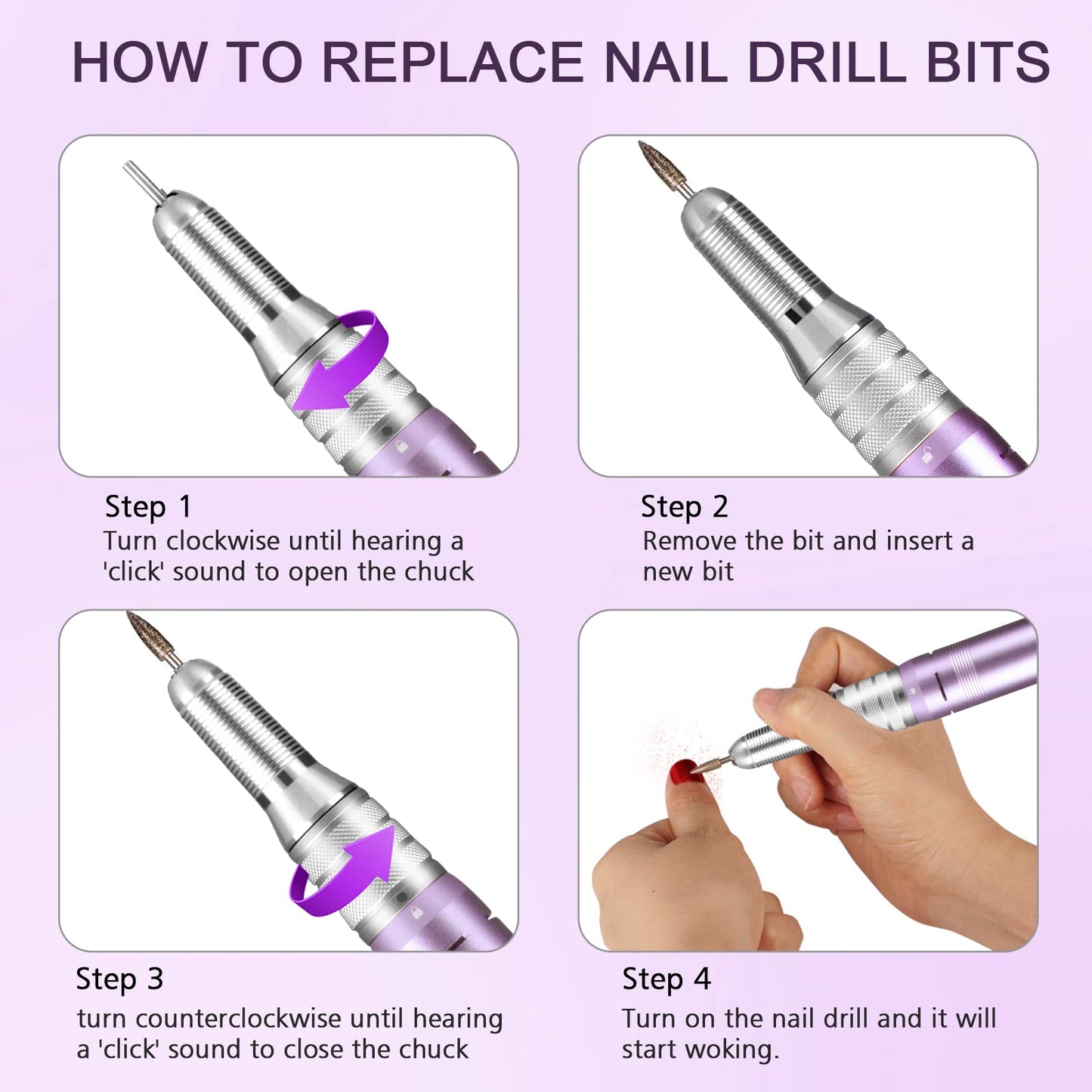 HOW TO REPLACE NAIL DRILL BITS

Step 1
Turn clockwise until hearing a 'click' sound to open the chuck

Step 2
Remove the bit and insert a new bit

Step 3
turn counterclockwise until hearing a 'click' sound to close the chuck

Step 4
Turn on the nail drill and it will start woking.