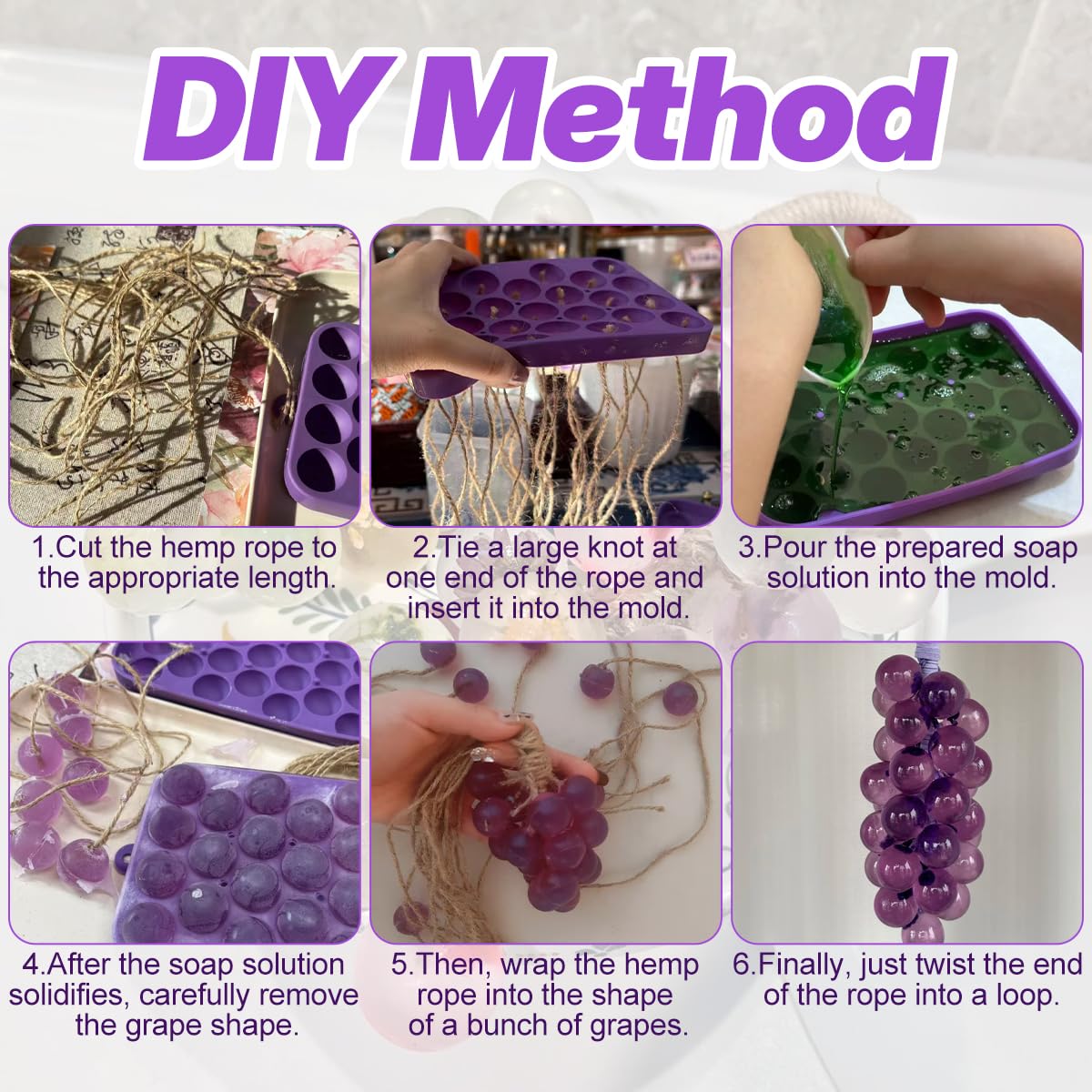 DIY Method

1.Cut the hemp rope to the appropriate length.

2.Tie a large knot at one end of the rope and insert it into the mold.

3.Pour the prepared soap solution into the mold.

4.After the soap solution solidifies, carefully remove the grape shape.

5.Then, wrap the hemp rope into the shape of a bunch of grapes.

6.Finally, just twist the end of the rope into a loop.