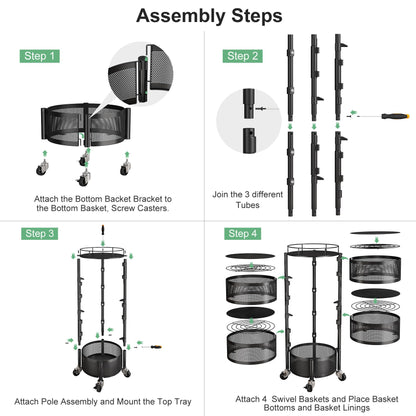 Assembly Steps

Step 1

Attach the Bottom Backet Bracket to the Bottom Basket, Screw Casters.

Step 2

Join the 3 different Tubes

Step 3

Attach Pole Assembly and Mount the Top Tray

Step 4

Attach 4 Swivel Baskets and Place Basket Bottoms and Basket Linings