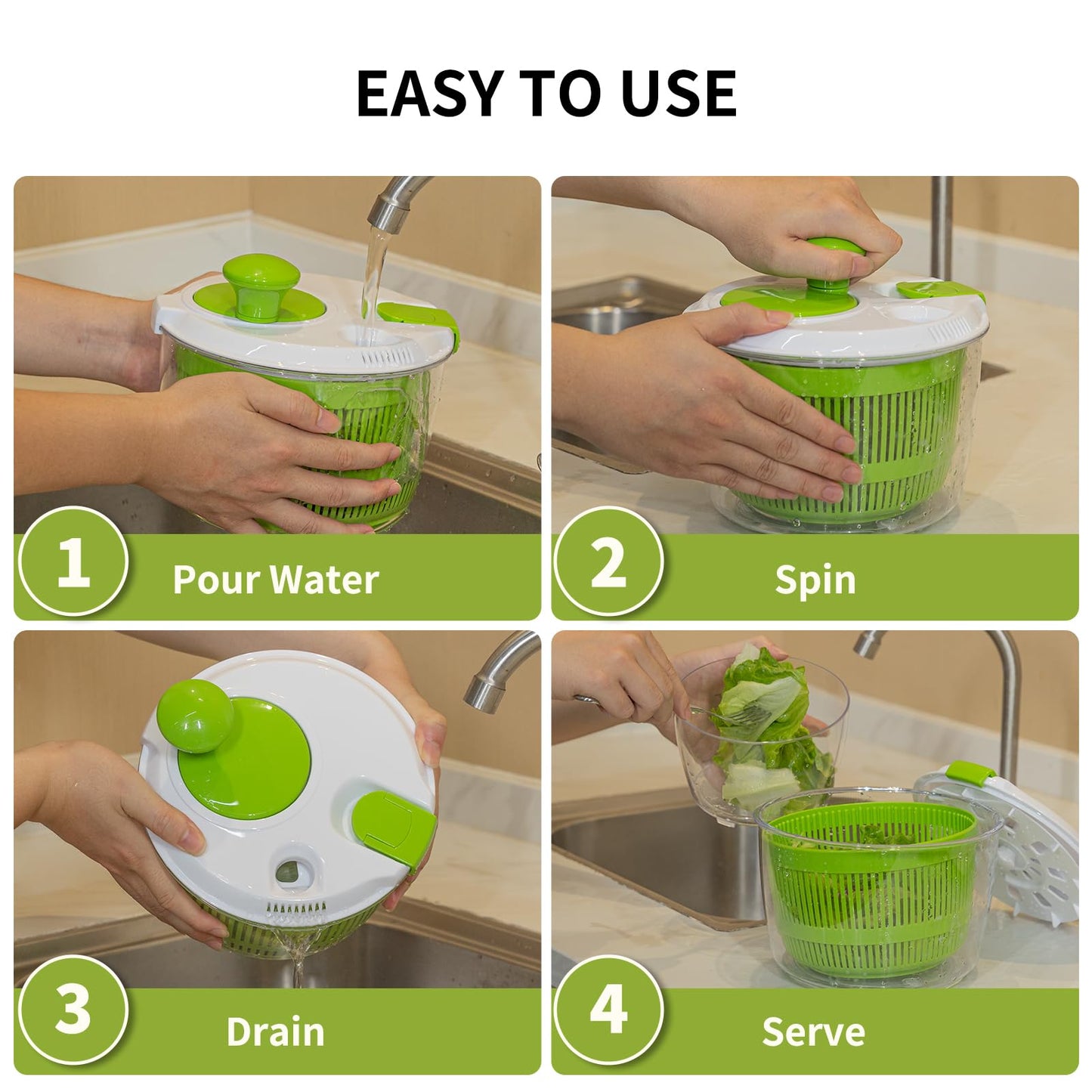 EASY TO USE

1 Pour Water

2 Spin

3 Drain

4 Serve