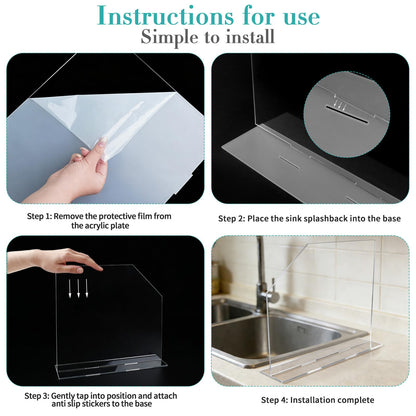 Instructions for use
Simple to install

Step 1: Remove the protective film from the acrylic plate

Step 2: Place the sink splashback into the base

Step 3: Gently tap into position and attach anti slip stickers to the base

Step 4: Installation complete