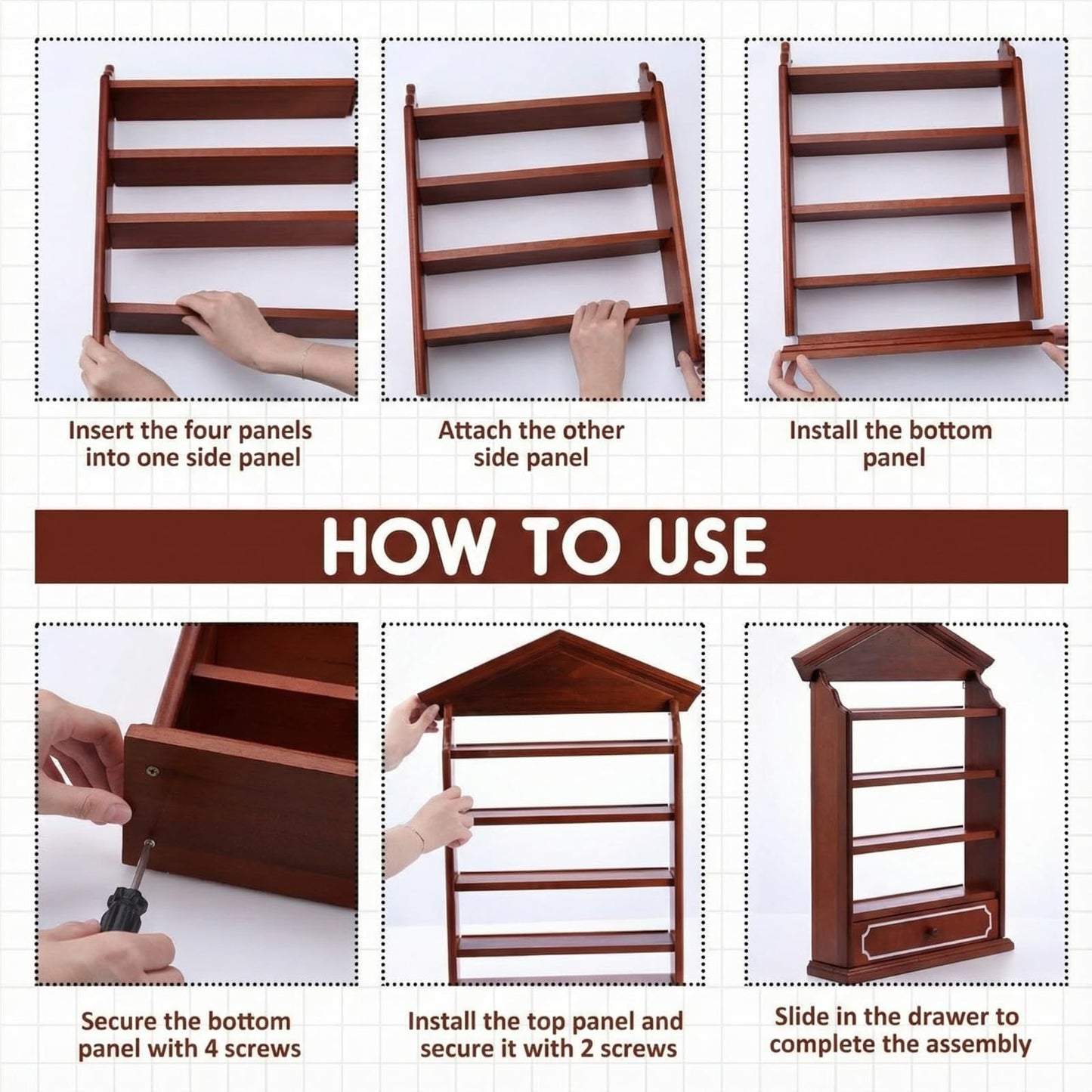 Insert the four panels into one side panel

Attach the other side panel

Install the bottom panel

HOW TO USE

Secure the bottom panel with 4 screws

Install the top panel and secure it with 2 screws

Slide in the drawer to complete the assembly