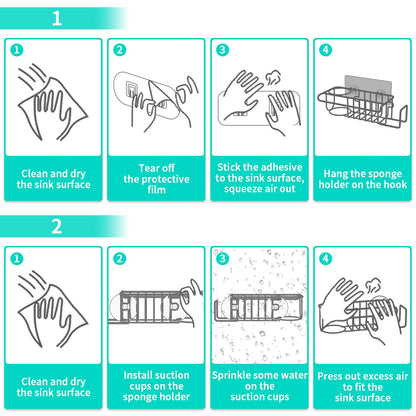 1

1
Clean and dry the sink surface

2
Tear off the protective film

3
Stick the adhesive to the sink surface, squeeze air out

4
Hang the sponge holder on the hook

2

1
Clean and dry the sink surface

2
Install suction cups on the sponge holder

3
Sprinkle some water on the suction cups

4
Press out excess air to fit the sink surface