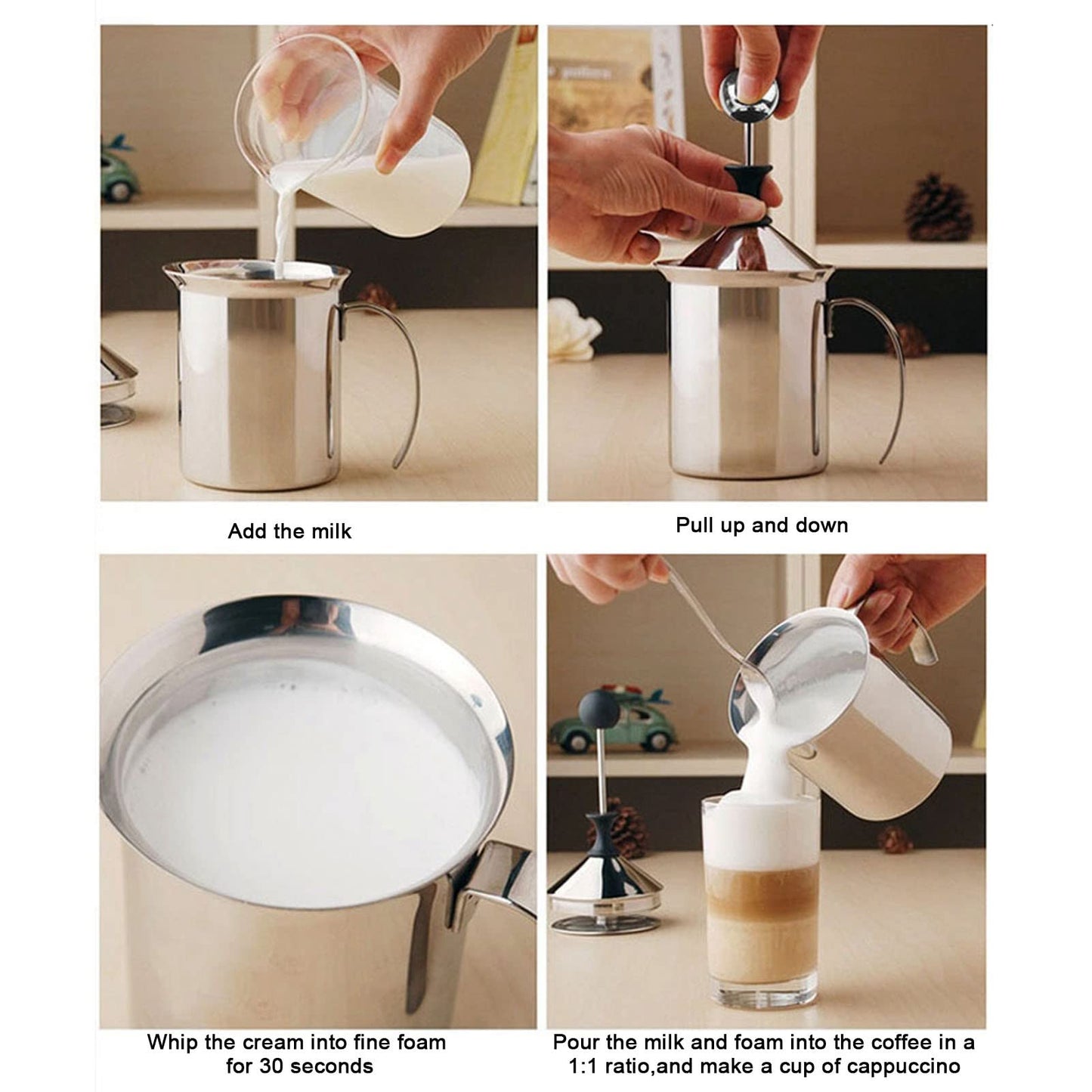 Add the milk

Pull up and down

Whip the cream into fine foam for 30 seconds

Pour the milk and foam into the coffee in a 1:1 ratio,and make a cup of cappuccino