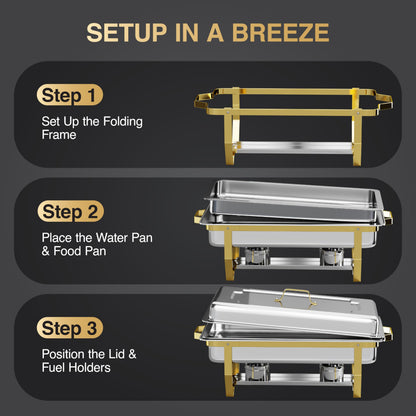 SETUP IN A BREEZE

Step 1

Set Up the Folding Frame

Step 2

Place the Water Pan & Food Pan

Step 3

Position the Lid & Fuel Holders