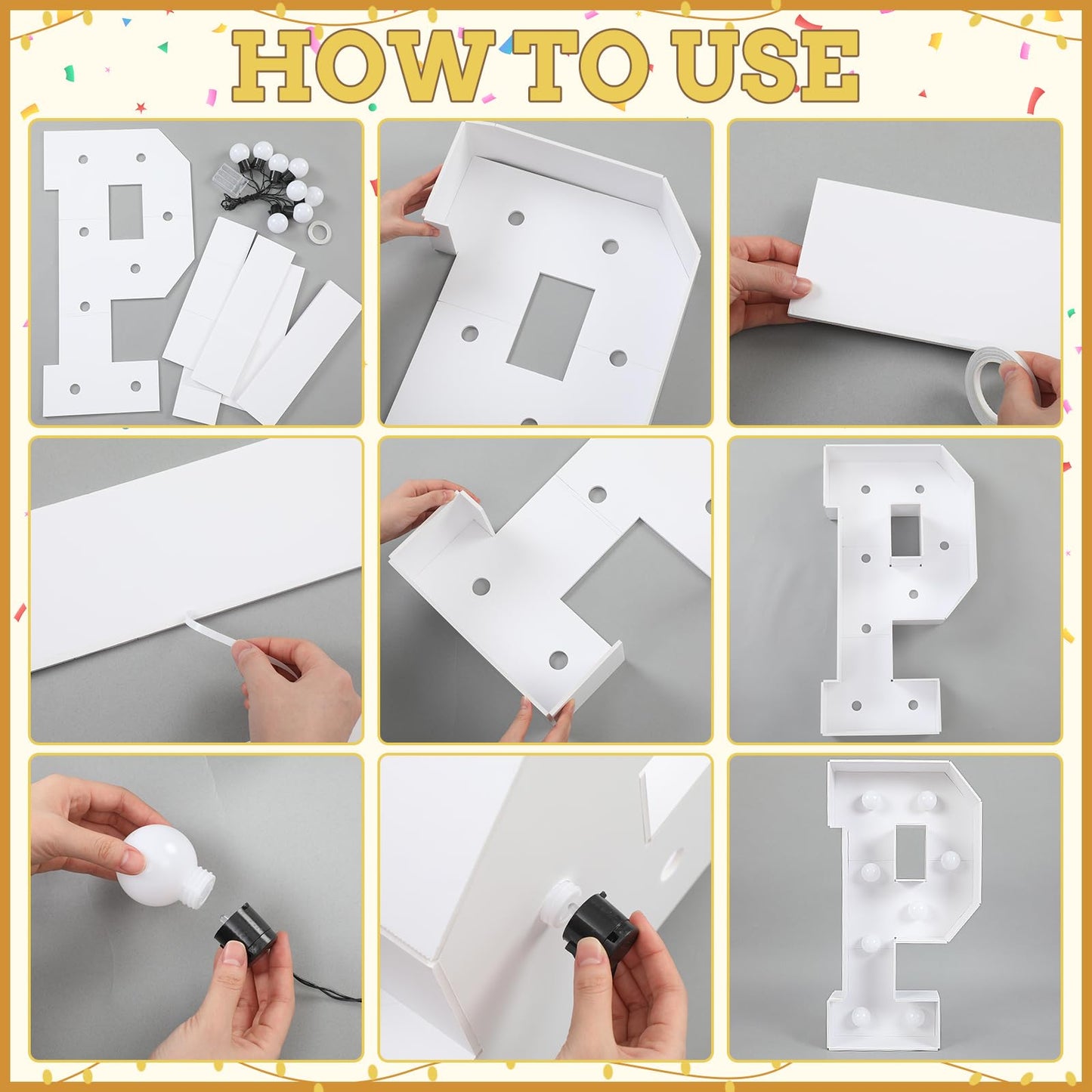 HOW TO USE