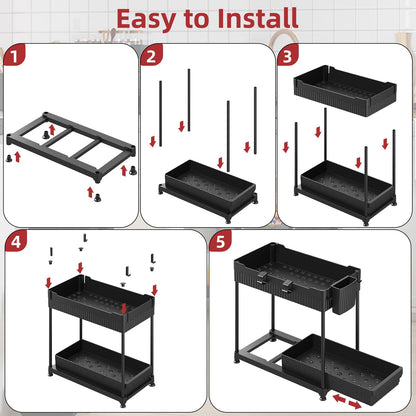 Easy to Install

1

2

3

4

5