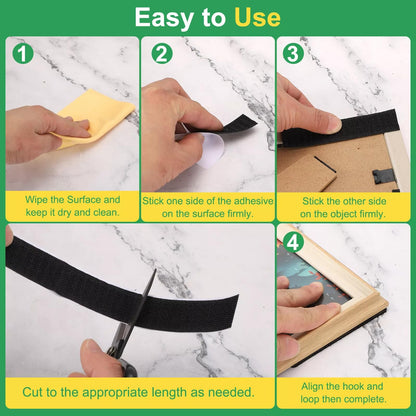 Easy to Use

1

Wipe the Surface and keep it dry and clean.

2

Stick one side of the adhesive on the surface firmly.

3

Stick the other side on the object firmly.

Cut to the appropriate length as needed.

4

Align the hook and loop then complete.