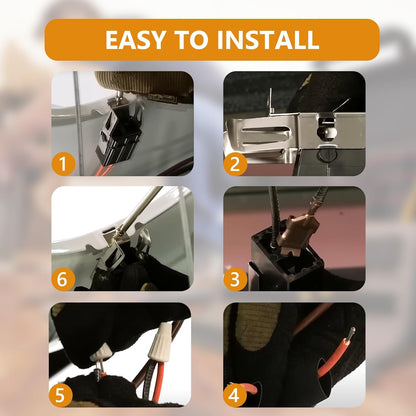 EASY TO INSTALL

1

2

6

3

5

4