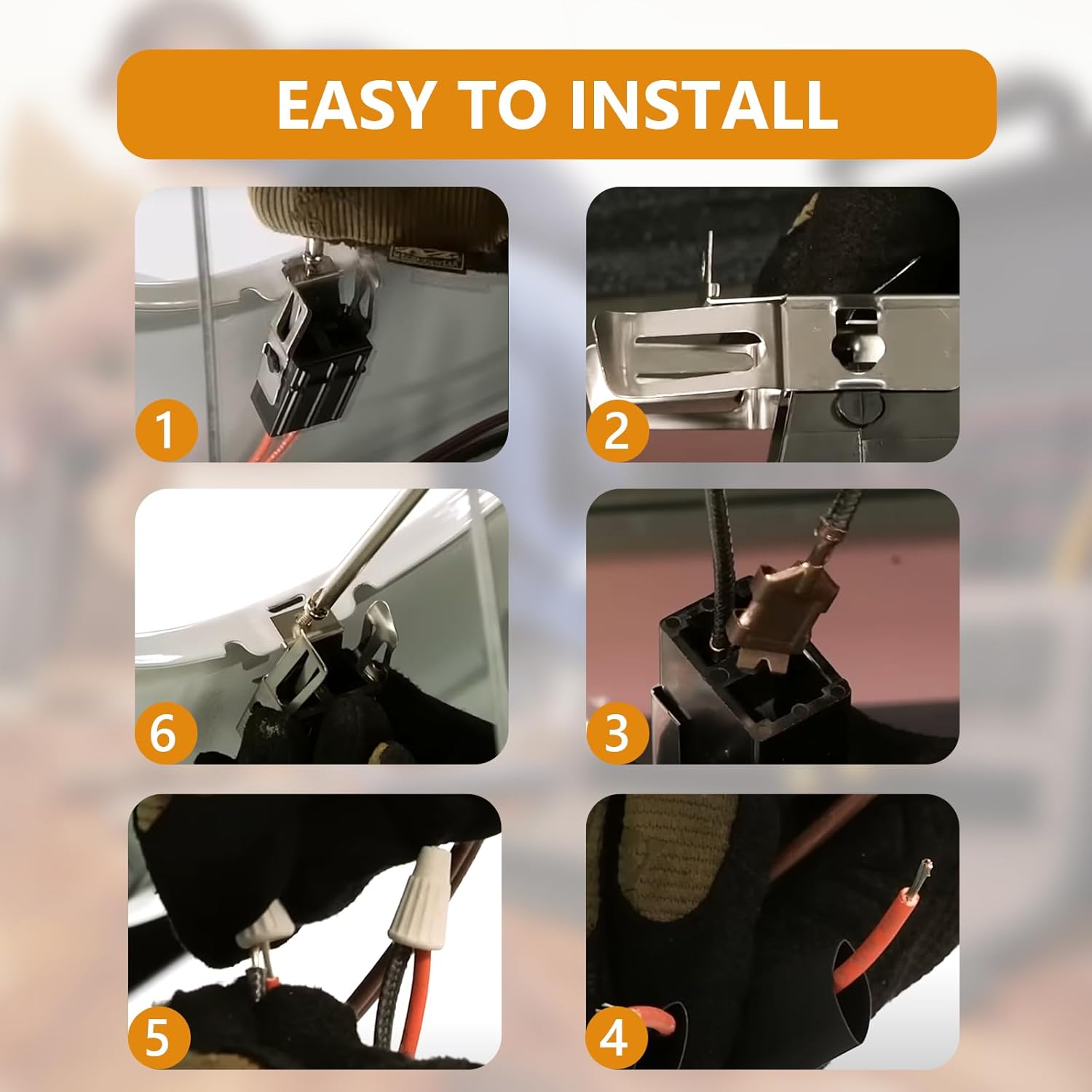 EASY TO INSTALL

1

2

6

3

5

4