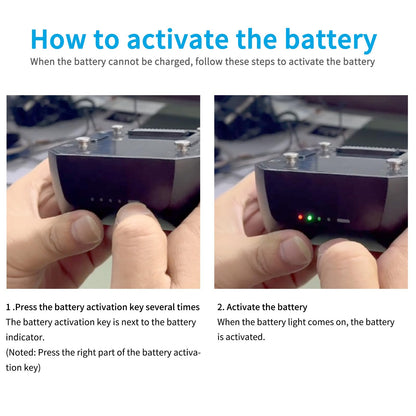 How to activate the battery
When the battery cannot be charged, follow these steps to activate the battery

1 .Press the battery activation key several times
The battery activation key is next to the battery indicator.
(Noted: Press the right part of the battery activation key)

2. Activate the battery
When the battery light comes on, the battery is activated.