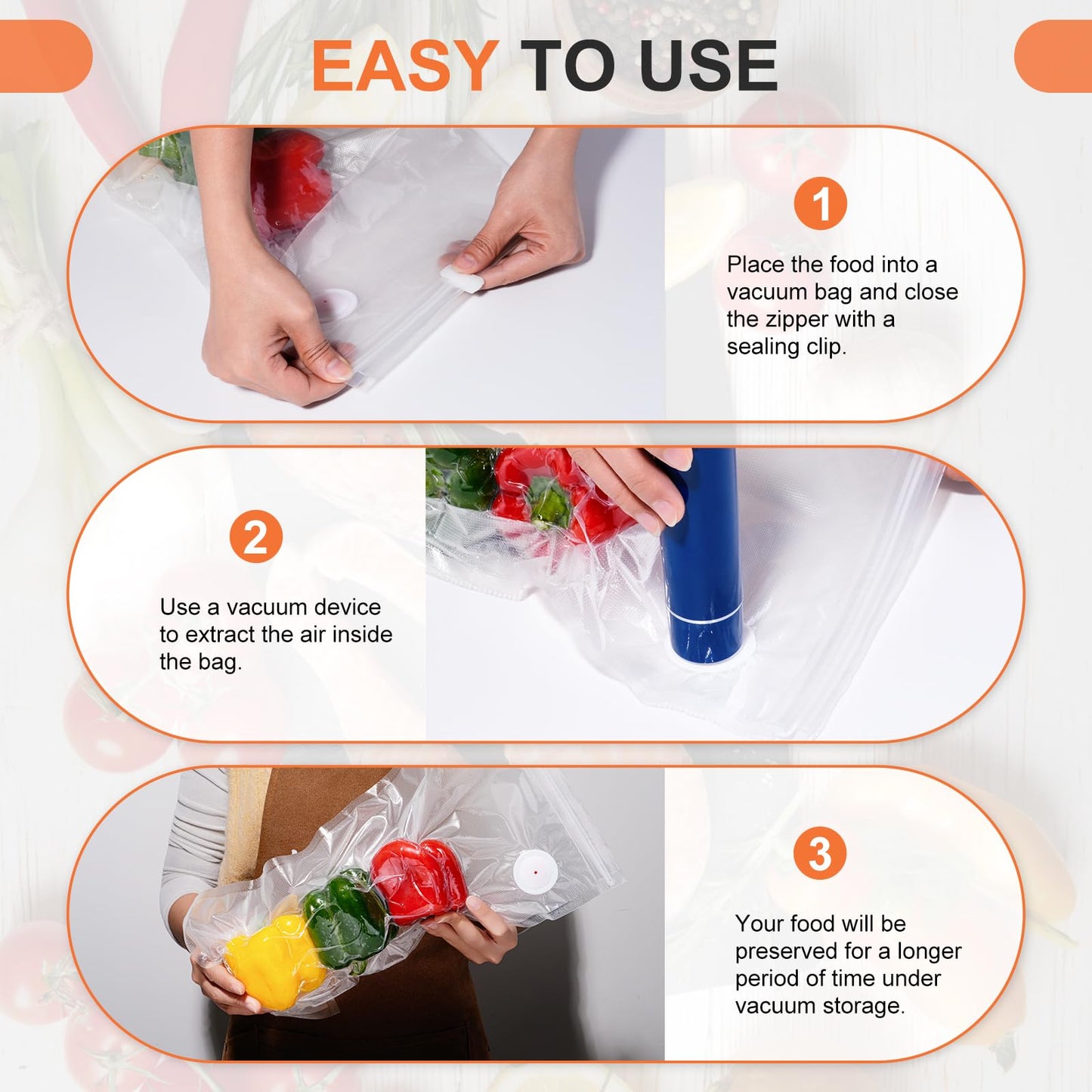 EASY TO USE

1

Place the food into a vacuum bag and close the zipper with a sealing clip.

2

Use a vacuum device to extract the air inside the bag.

3

Your food will be preserved for a longer period of time under vacuum storage.