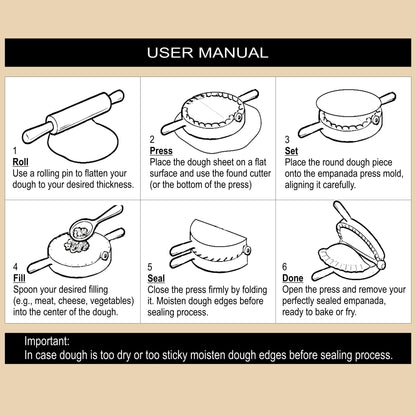 USER MANUAL

1
Roll
Use a rolling pin to flatten your dough to your desired thickness.

2
Press
Place the dough sheet on a flat surface and use the found cutter (or the bottom of the press)

3
Set
Place the round dough piece onto the empanada press mold, aligning it carefully.

4
Fill
Spoon your desired filling (e.g., meat, cheese, vegetables) into the center of the dough.

5
Seal
Close the press firmly by folding it. Moisten dough edges before sealing process.

6
Done
Open the press and remove your perfectly sealed empanada, ready to bake or fry.

Important:
In case dough is too dry or too sticky moisten dough edges before sealing process.