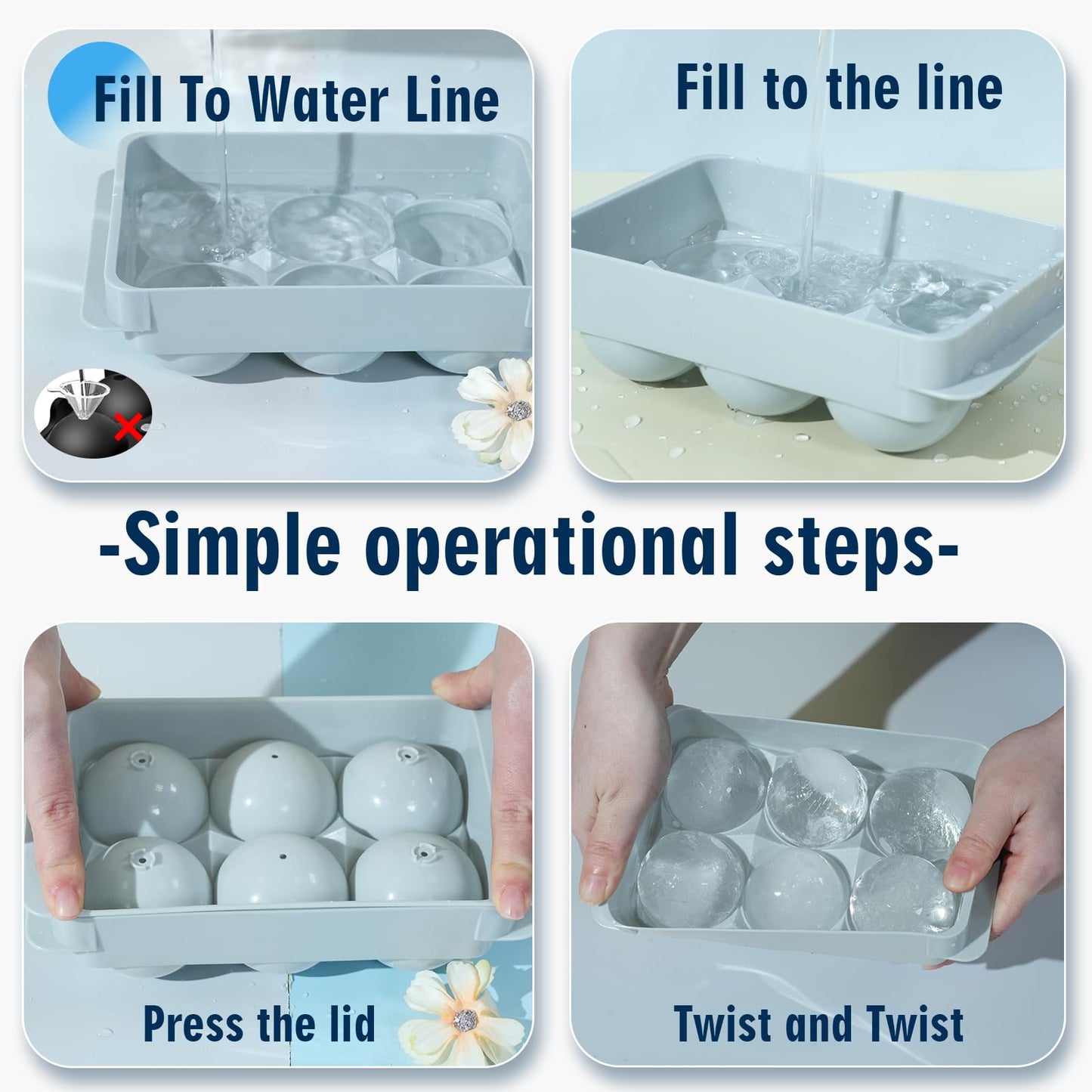 Fill To Water Line

Fill to the line

-Simple operational steps-

Press the lid

Twist and Twist