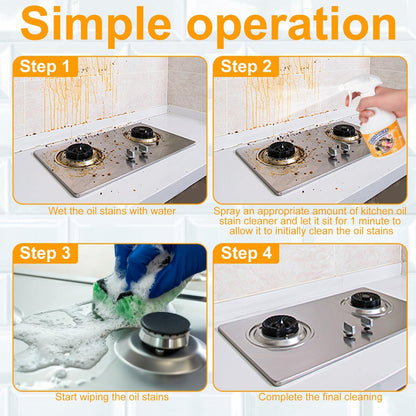 Simple operation

Step 1

Wet the oil stains with water

Step 2

Spray an appropriate amount of kitchen oil stain cleaner and let it sit for 1 minute to allow it to initially clean the oil stains

Step 3

Start wiping the oil stains

Step 4

Complete the final cleaning