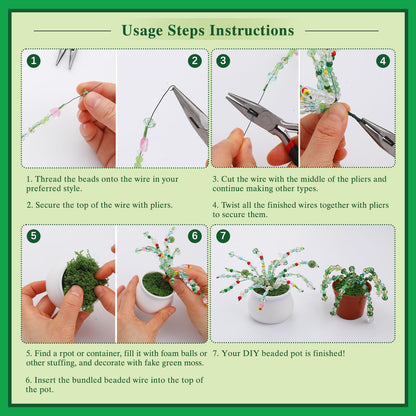 Usage Steps Instructions

1

2

3

4

1. Thread the beads onto the wire in your preferred style.

2. Secure the top of the wire with pliers.

3. Cut the wire with the middle of the pliers and continue making other types.

4. Twist all the finished wires together with pliers to secure them.

5

6

7

5. Find a rpot or container, fill it with foam balls or other stuffing, and decorate with fake green moss.

6. Insert the bundled beaded wire into the top of the pot.

7. Your DIY beaded pot is finished!