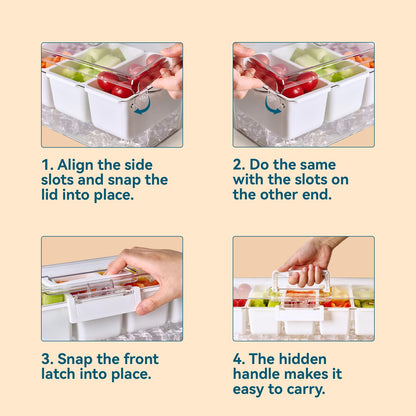 1. Align the side slots and snap the lid into place.

2. Do the same with the slots on the other end.

3. Snap the front latch into place.

4. The hidden handle makes it easy to carry.