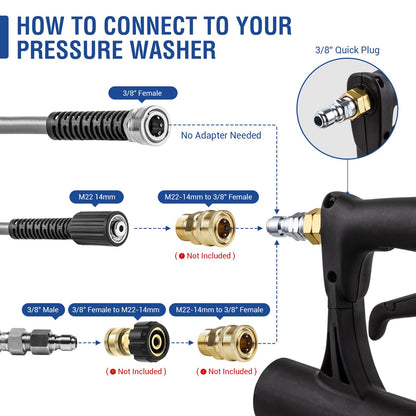 HOW TO CONNECT TO YOUR PRESSURE WASHER

3/8" Quick Plug

3/8" Female

No Adapter Needed

M22 14mm

M22-14mm to 3/8" Female

( Not Included )

3/8" Male

3/8" Female to M22-14mm

M22-14mm to 3/8" Female

( Not Included )

( Not Included )