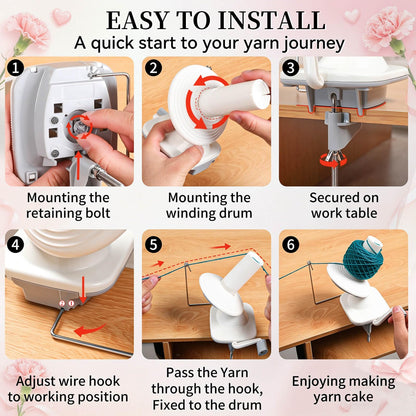 EASY TO INSTALL
A quick start to your yarn journey

1
Mounting the retaining bolt

2
Mounting the winding drum

3
Secured on work table

4
2 1
Adjust wire hook to working position

5
Pass the Yarn through the hook, Fixed to the drum

6
Enjoying making yarn cake