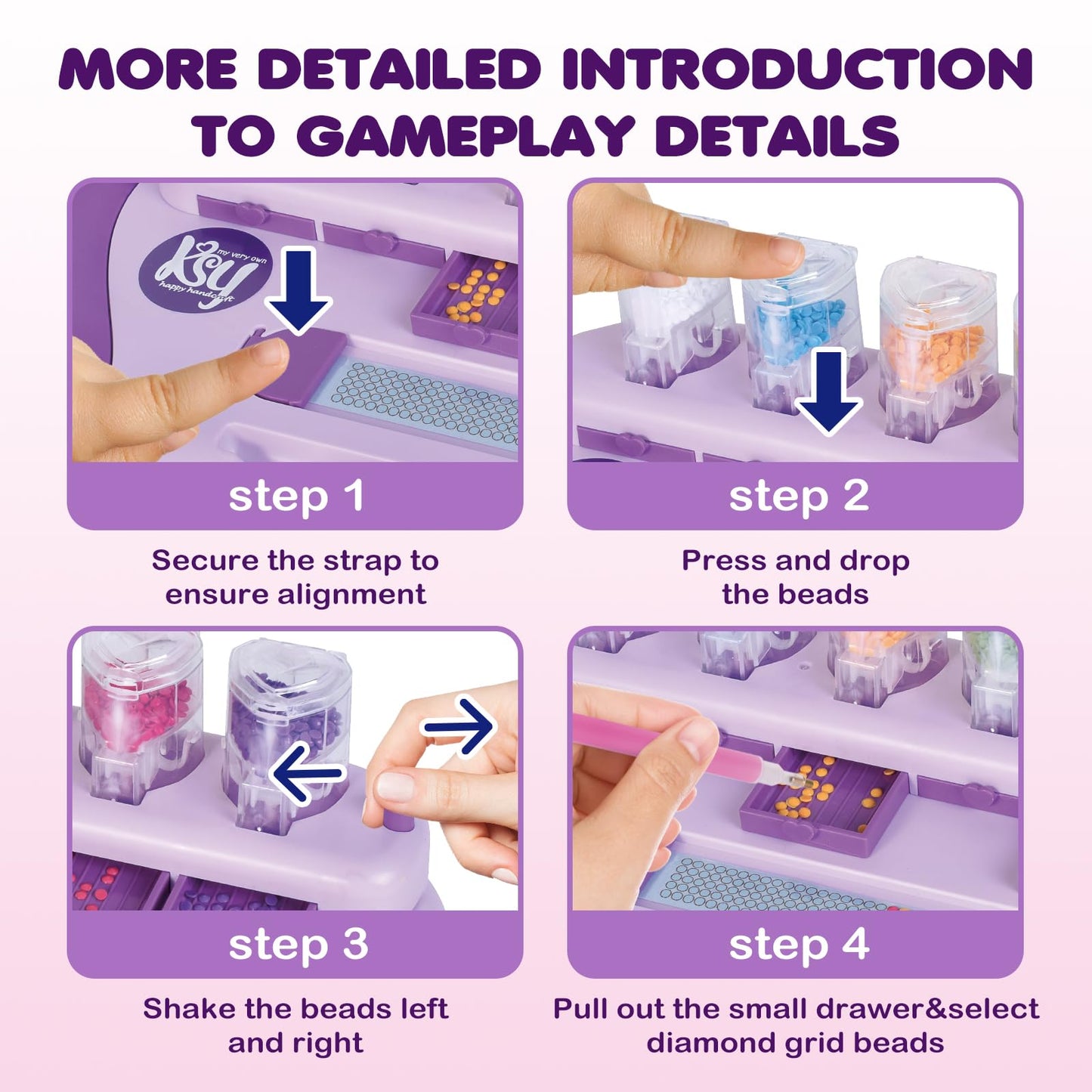 MORE DETAILED INTRODUCTION TO GAMEPLAY DETAILS

my very own KSY happy handcraft

step 1

Secure the strap to ensure alignment

step 2

Press and drop the beads

step 3

Shake the beads left and right

step 4

Pull out the small drawer&select diamond grid beads