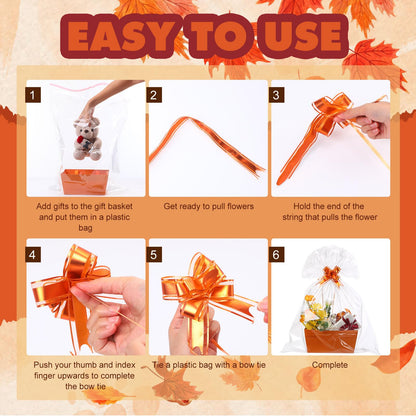 EASY TO USE

1

Add gifts to the gift basket and put them in a plastic bag

2

Get ready to pull flowers

3

Hold the end of the string that pulls the flower

4

Push your thumb and index finger upwards to complete the bow tie

5

Tie a plastic bag with a bow tie

6

Complete