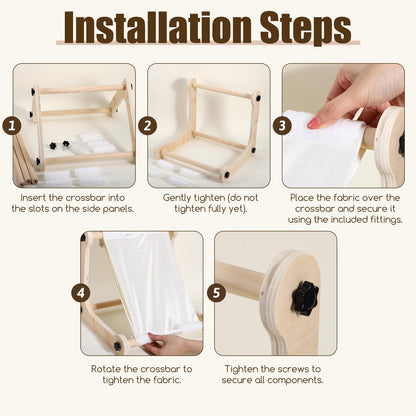 Installation Steps

1

Insert the crossbar into the slots on the side panels.

2

Gently tighten (do not tighten fully yet).

3

Place the fabric over the crossbar and secure it using the included fittings.

4

Rotate the crossbar to tighten the fabric.

5

Tighten the screws to secure all components.