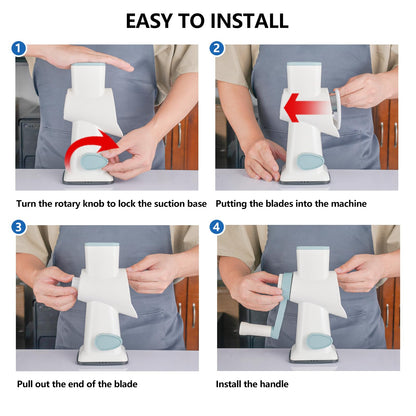 EASY TO INSTALL

1

Turn the rotary knob to lock the suction base

2

Putting the blades into the machine

3

Pull out the end of the blade

4

Install the handle