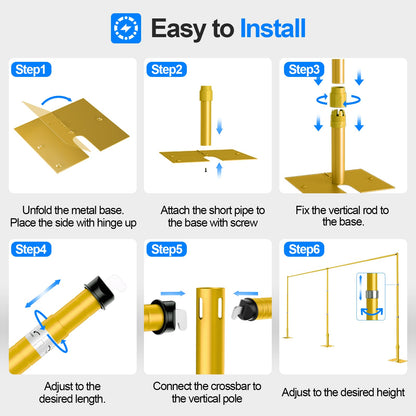 Easy to Install

Step1

Unfold the metal base. Place the side with hinge up

Step2

Attach the short pipe to the base with screw

Step3

Fix the vertical rod to the base.

Step4

Adjust to the desired length.

Step5

Connect the crossbar to the vertical pole

Step6

Adjust to the desired height