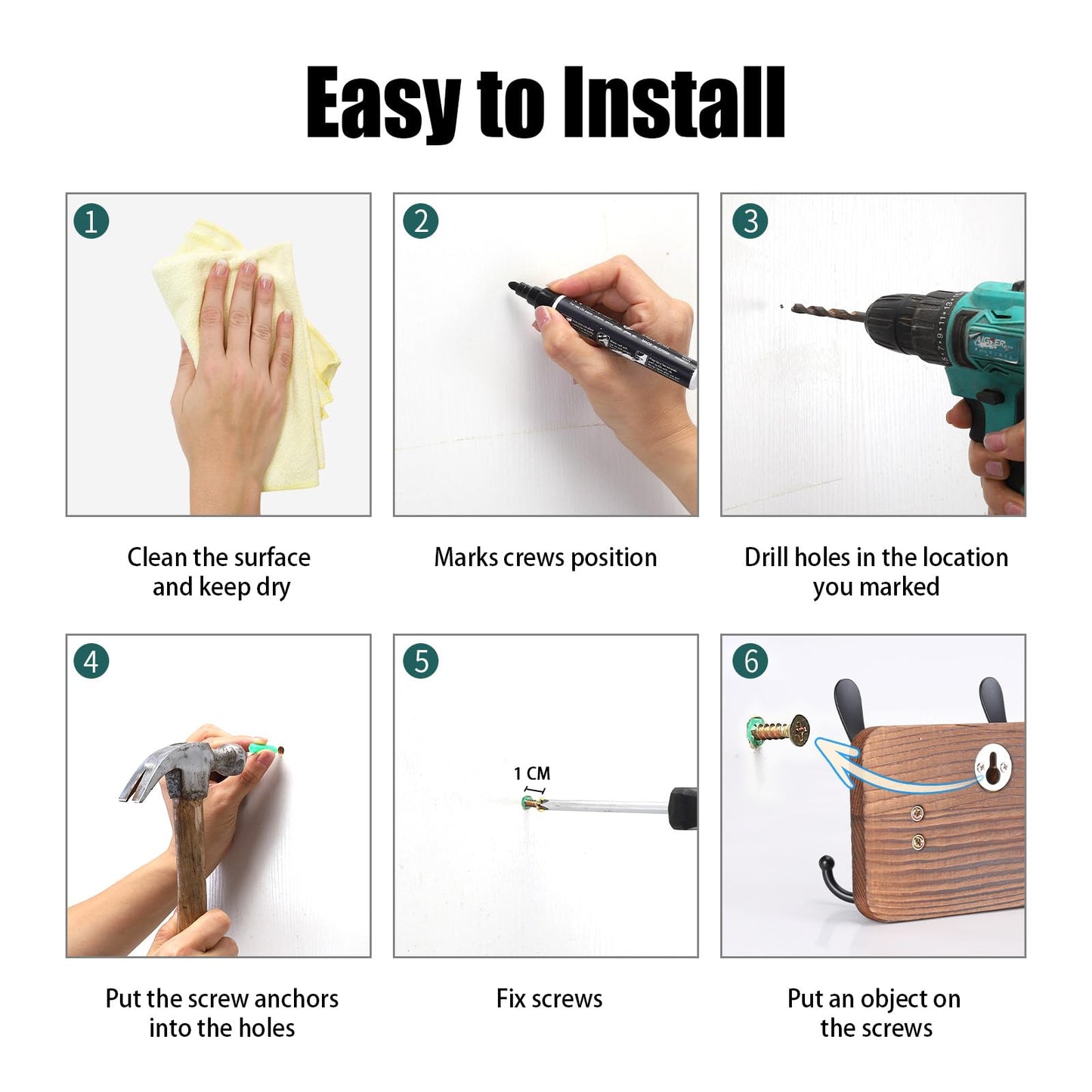 Easy to Install

1

Clean the surface and keep dry

2

Marks crews position

3

Drill holes in the location you marked

4

Put the screw anchors into the holes

5

1 CM

Fix screws

6

Put an object on the screws