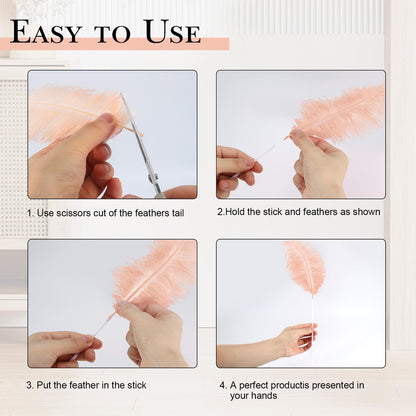 EASY TO USE

1. Use scissors cut of the feathers tail

2.Hold the stick and feathers as shown

3. Put the feather in the stick

4. A perfect productis presented in your hands