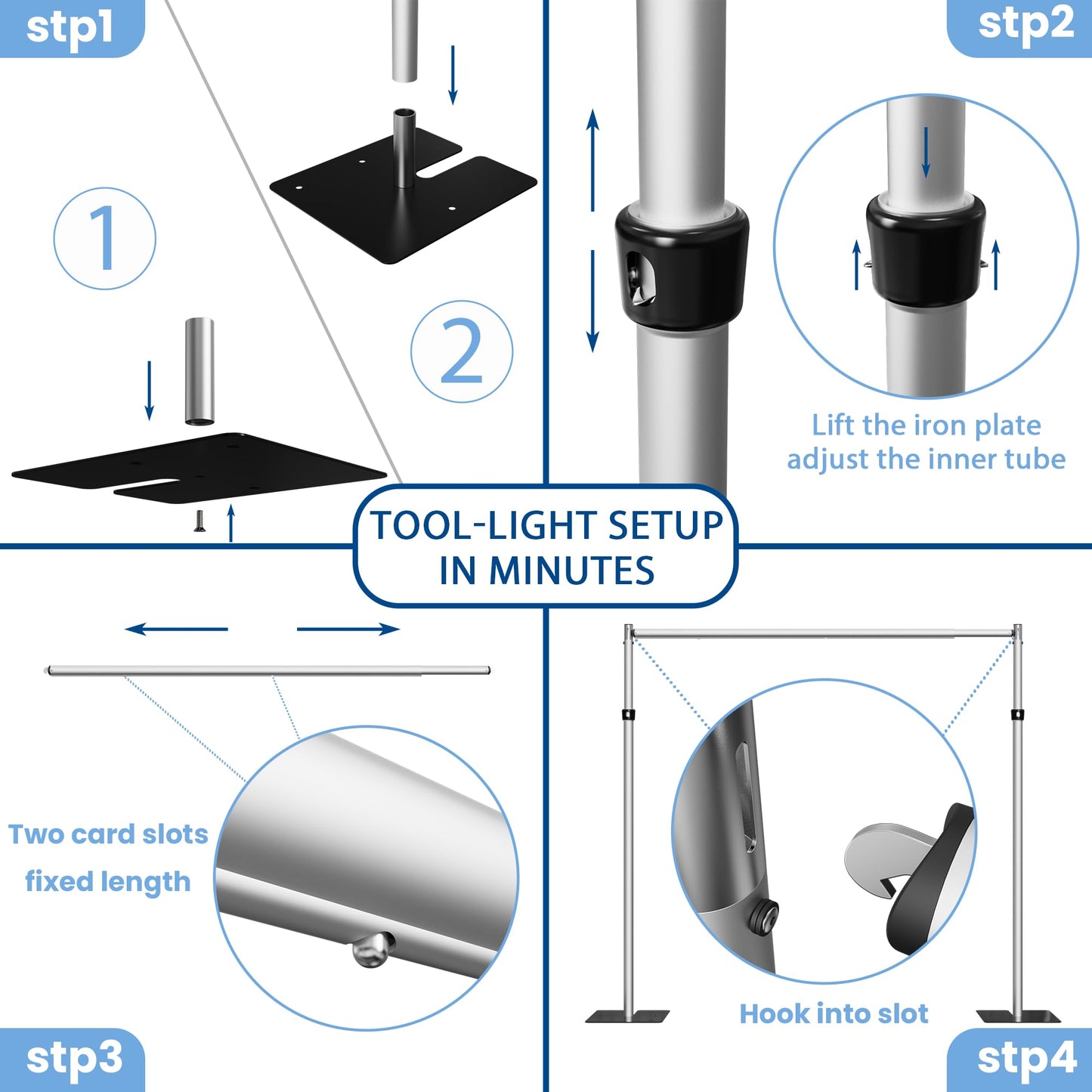 stp1

1

2

stp2

Lift the iron plate adjust the inner tube

TOOL-LIGHT SETUP IN MINUTES

Two card slots fixed length

stp3

Hook into slot

stp4