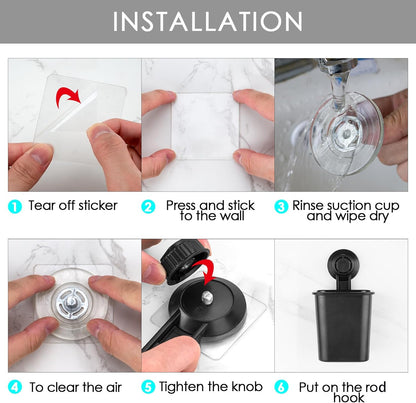 INSTALLATION

1 Tear off sticker

2 Press and stick to the wall

3 Rinse suction cup and wipe dry

4 To clear the air

5 Tighten the knob

6 Put on the rod hook